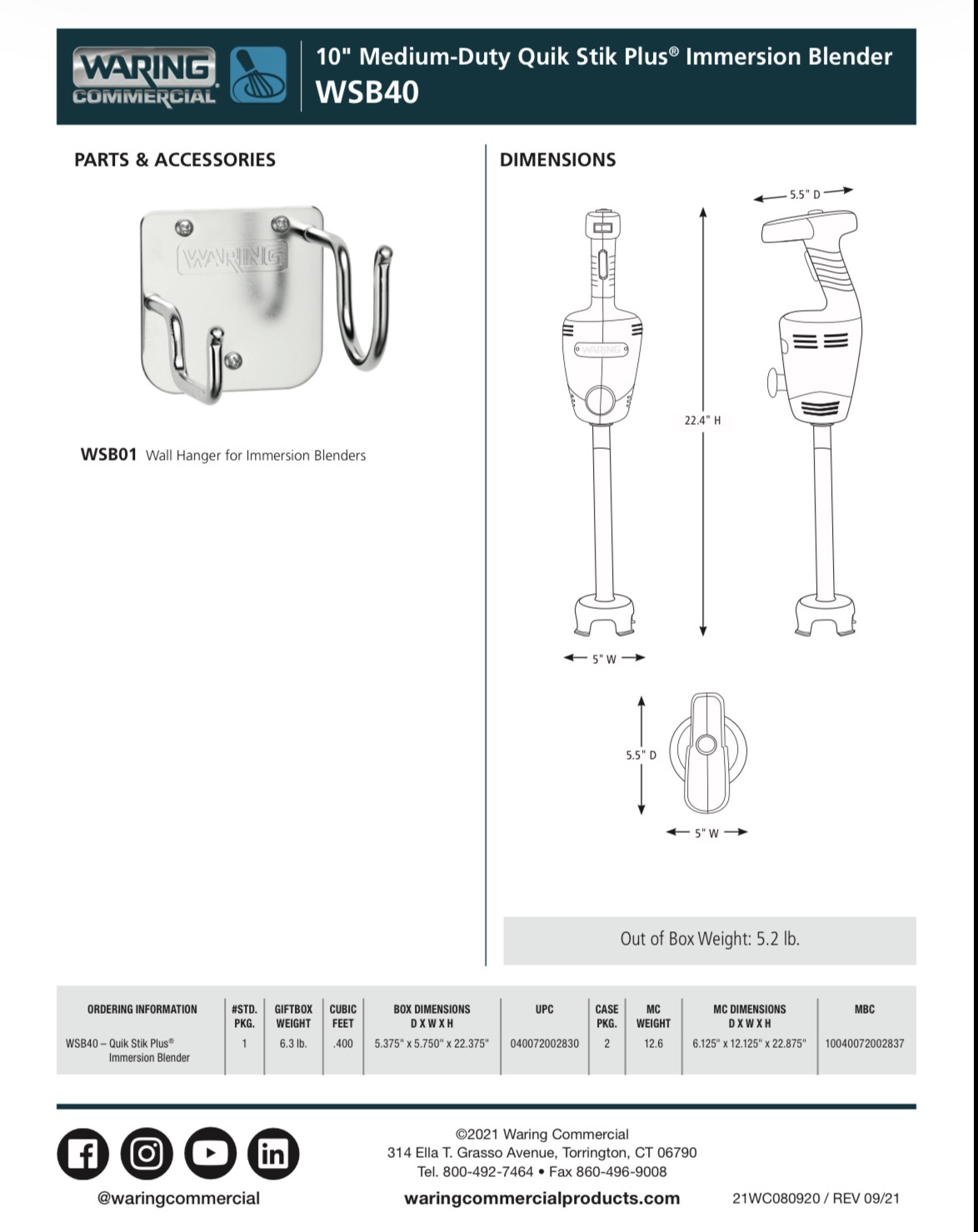 WARING COMMERCIAL

10" Medium-Duty Quik Stik Plus® Immersion Blender
WSB40

PARTS & ACCESSORIES

WARING

WSB01 Wall Hanger for Immersion Blenders

DIMENSIONS

5.5" D

WARING

22.4" H

5" W

5.5" D

5" W

Out of Box Weight: 5.2 lb.

| ORDERING INFORMATION | #STD. PKG. | GIFTBOX WEIGHT | CUBIC FEET | BOX DIMENSIONS D X W X H | UPC | CASE PKG. | MC WEIGHT | MC DIMENSIONS D X W X H | MBC |
|---|---|---|---|---|---|---|---|---|---|
| WSB40 – Quik Stik Plus® Immersion Blender | 1 | 6.3 lb. | .400 | 5.375" x 5.750" x 22.375" | 040072002830 | 2 | 12.6 | 6.125" x 12.125" x 22.875" | 10040072002837 |

@waringcommercial

©2021 Waring Commercial
314 Ella T. Grasso Avenue, Torrington, CT 06790
Tel. 800-492-7464 • Fax 860-496-9008

waringcommercialproducts.com

21WC080920 / REV 09/21